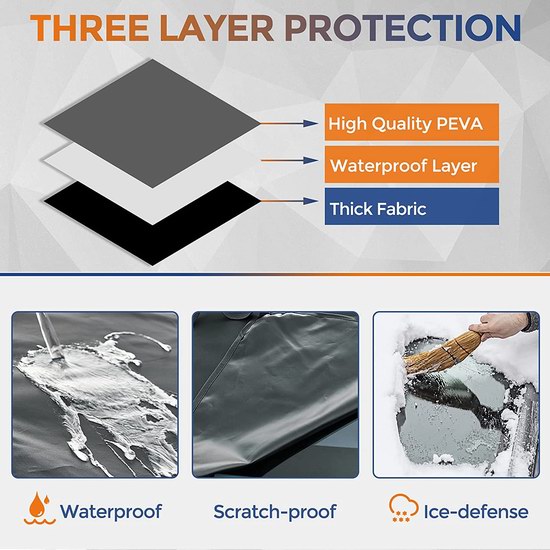 THREE LAYER PROTECTION

High Quality PEVA

Waterproof Layer

Thick Fabric

Waterproof

Scratch-proof

Ice-defense