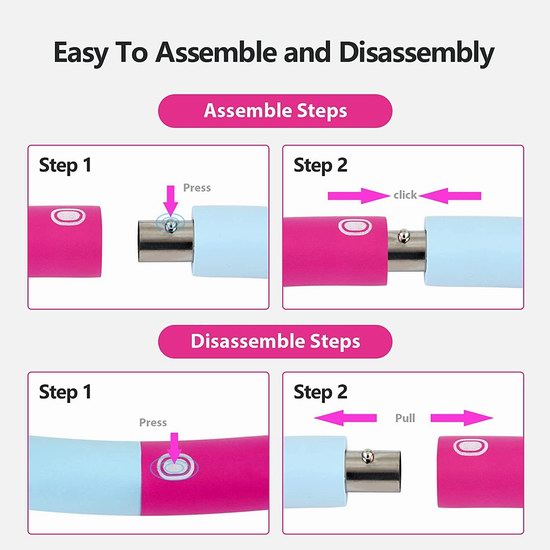 Easy To Assemble and Disassembly

Assemble Steps

Step 1

Press

Step 2

click

Disassemble Steps

Step 1

Press

Step 2

Pull