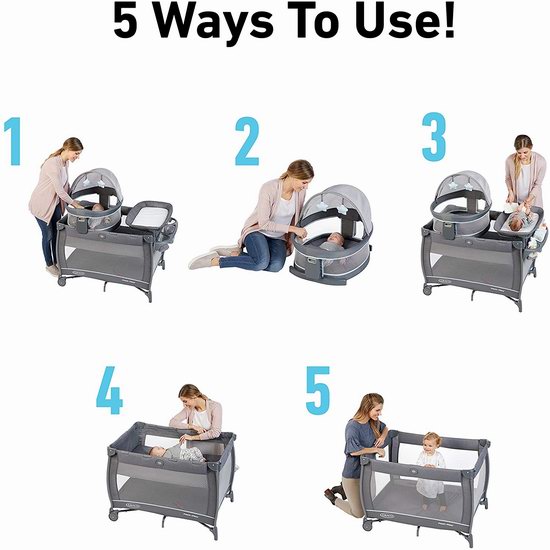 5 Ways To Use!

1

2

3

4

5