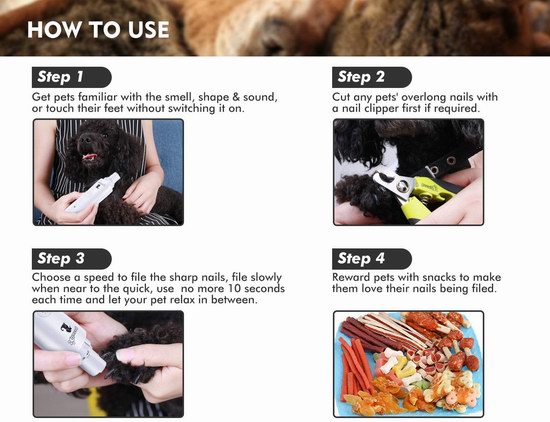 HOW TO USE

Step 1

Get pets familiar with the smell, shape & sound, or touch their feet without switching it on.

Step 2

Cut any pets' overlong nails with a nail clipper first if required.

Step 3

Choose a speed to file the sharp nails, file slowly when near to the quick, use no more 10 seconds each time and let your pet relax in between.

Step 4

Reward pets with snacks to make them love their nails being filed.