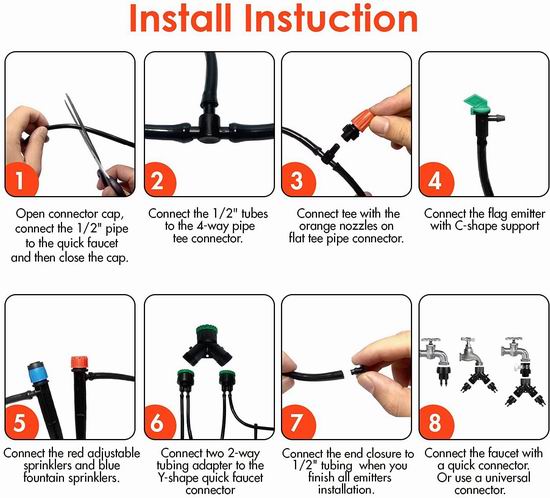 Install Instuction

1

Open connector cap, connect the 1/2" pipe to the quick faucet and then close the cap.

2

Connect the 1/2" tubes to the 4-way pipe tee connector.

3

Connect tee with the orange nozzles on flat tee pipe connector.

4

Connect the flag emitter with C-shape support

5

Connect the red adjustable sprinklers and blue fountain sprinklers.

6

Connect two 2-way tubing adapter to the Y-shape quick faucet connector

7

Connect the end closure to 1/2" tubing when you finish all emitters installation.

8

Connect the faucet with a quick connector. Or use a universal connector.