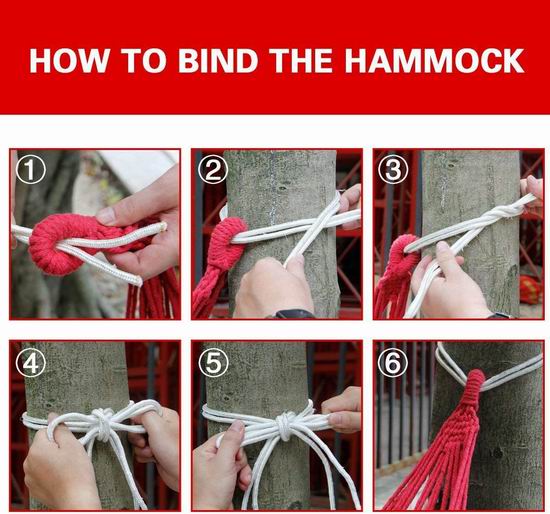 HOW TO BIND THE HAMMOCK

①

②

③

④

⑤

⑥