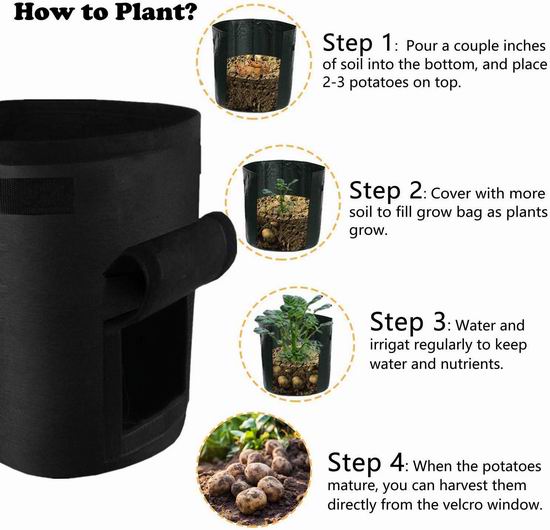 How to Plant?

Step 1: Pour a couple inches of soil into the bottom, and place 2-3 potatoes on top.

Step 2: Cover with more soil to fill grow bag as plants grow.

Step 3: Water and irrigat regularly to keep water and nutrients.

Step 4: When the potatoes mature, you can harvest them directly from the velcro window.