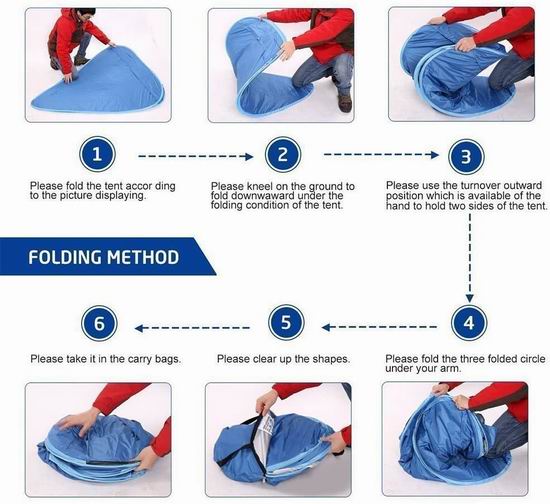 1

Please fold the tent accor ding to the picture displaying.

2

Please kneel on the ground to fold downwaward under the folding condition of the tent.

3

Please use the turnover outward position which is available of the hand to hold two sides of the tent.

FOLDING METHOD

6

Please take it in the carry bags.

5

Please clear up the shapes.

4

Please fold the three folded circle under your arm.