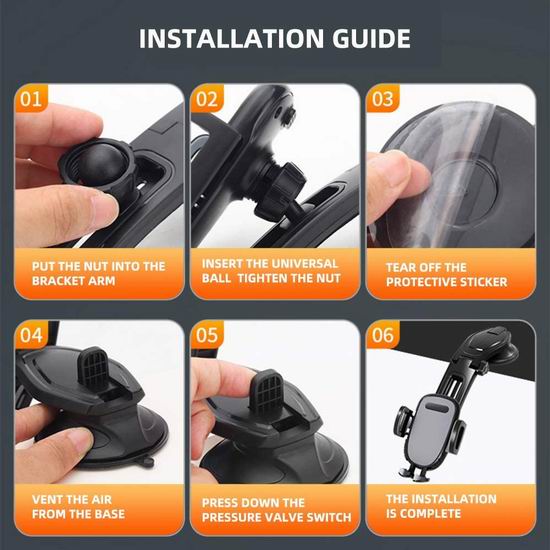 INSTALLATION GUIDE

01

PUT THE NUT INTO THE BRACKET ARM

02

INSERT THE UNIVERSAL BALL  TIGHTEN THE NUT

03

TEAR OFF THE PROTECTIVE STICKER

04

VENT THE AIR FROM THE BASE

05

PRESS DOWN THE PRESSURE VALVE SWITCH

06

THE INSTALLATION IS COMPLETE