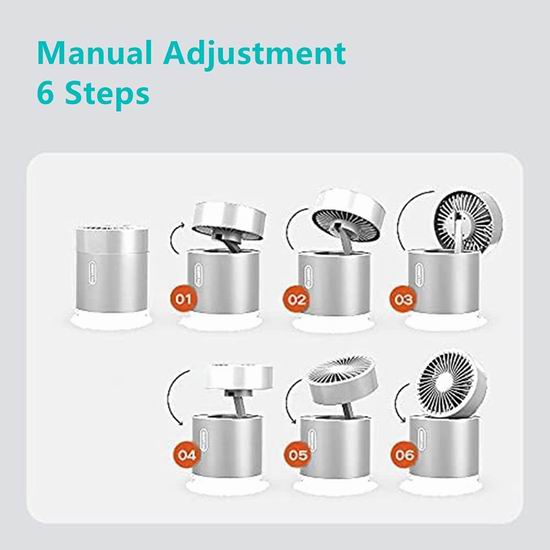 Manual Adjustment
6 Steps

01

02

03

04

05

06