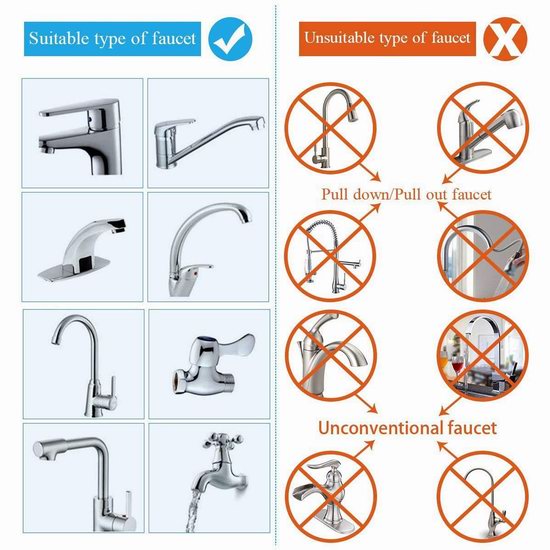 Suitable type of faucet

Unsuitable type of faucet

Pull down/Pull out faucet

Unconventional faucet