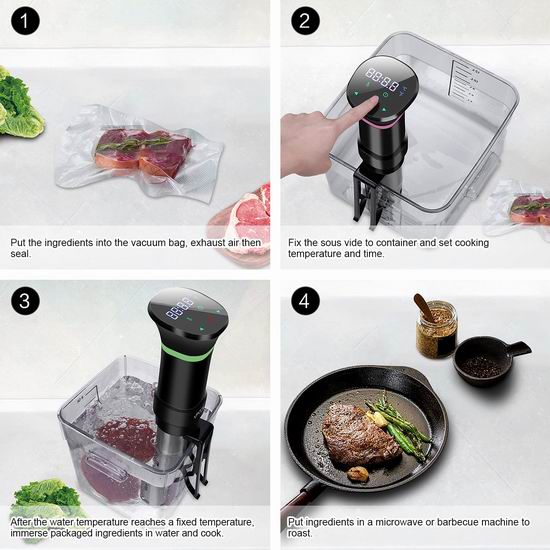 1

Put the ingredients into the vacuum bag, exhaust air then seal.

2

Fix the sous vide to container and set cooking temperature and time.

3

After the water temperature reaches a fixed temperature, immerse packaged ingredients in water and cook.

4

Put ingredients in a microwave or barbecue machine to roast.