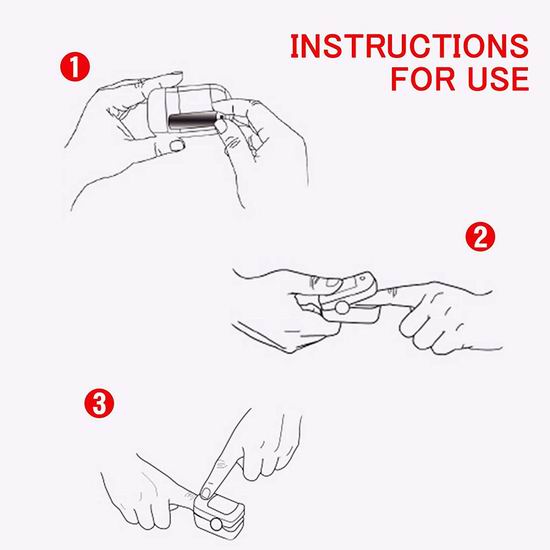 INSTRUCTIONS FOR USE

1

2

3