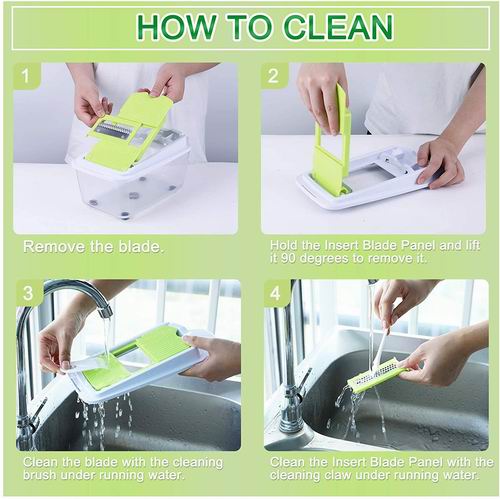 HOW TO CLEAN

1

Remove the blade.

2

Hold the Insert Blade Panel and lift it 90 degrees to remove it.

3

Clean the blade with the cleaning brush under running water.

4

Clean the Insert Blade Panel with the cleaning claw under running water.