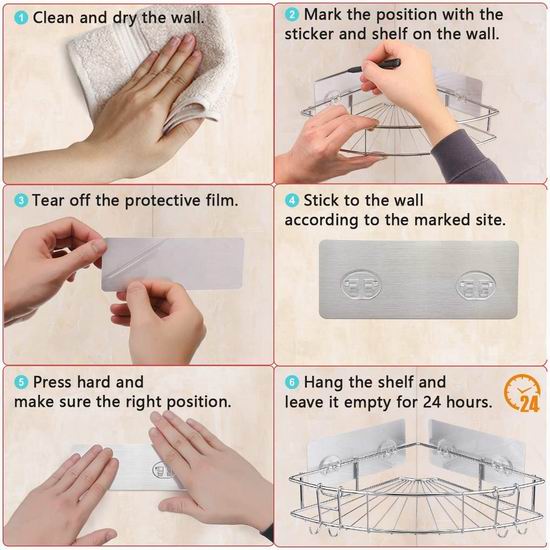 1 Clean and dry the wall.

2 Mark the position with the sticker and shelf on the wall.

3 Tear off the protective film.

4 Stick to the wall according to the marked site.

5 Press hard and make sure the right position.

6 Hang the shelf and leave it empty for 24 hours.

24