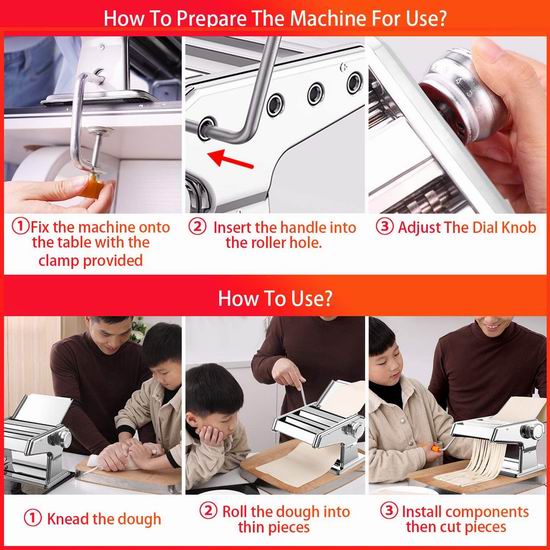 How To Prepare The Machine For Use?

①Fix the machine onto the table with the clamp provided

② Insert the handle into the roller hole.

③ Adjust The Dial Knob

How To Use?

① Knead the dough

② Roll the dough into thin pieces

③ Install components then cut pieces