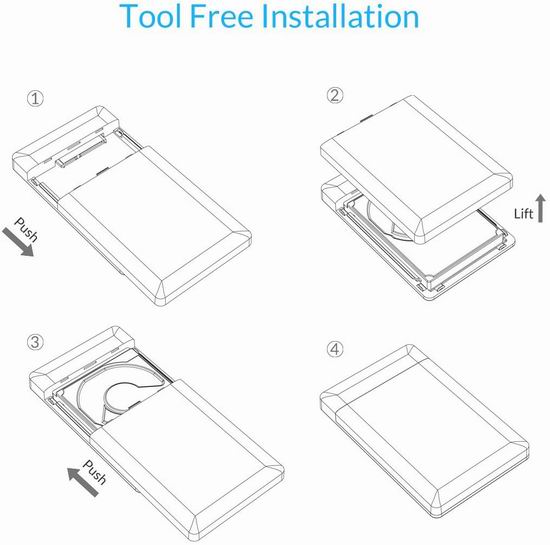 Tool Free Installation

①

Push

②

Lift

③

Push

④