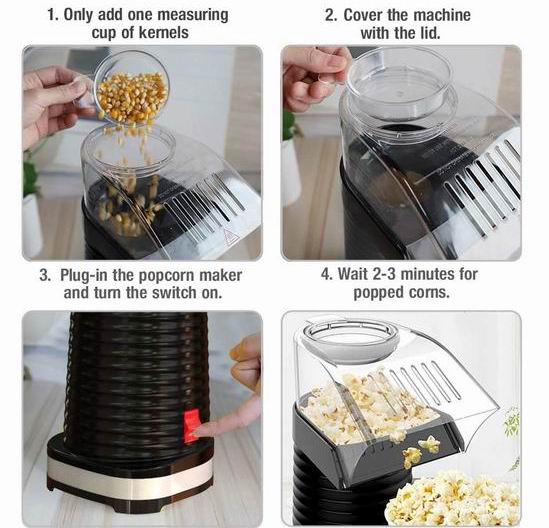 1. Only add one measuring cup of kernels

2. Cover the machine with the lid.

3. Plug-in the popcorn maker and turn the switch on.

4. Wait 2-3 minutes for popped corns.