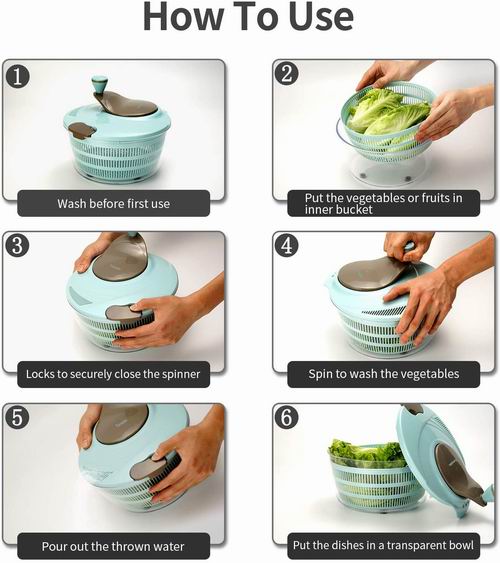 How To Use

1
Wash before first use

2
Put the vegetables or fruits in inner bucket

3
Locks to securely close the spinner

4
Spin to wash the vegetables

5
Pour out the thrown water

6
Put the dishes in a transparent bowl