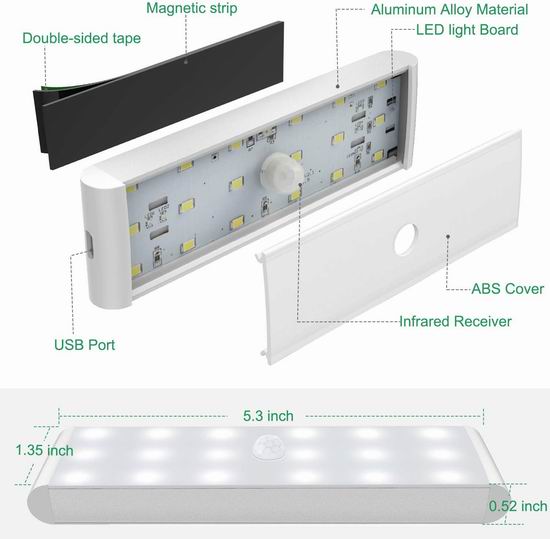 Magnetic strip

Aluminum Alloy Material

Double-sided tape

LED light Board

ABS Cover

Infrared Receiver

USB Port

5.3 inch

1.35 inch

0.52 inch