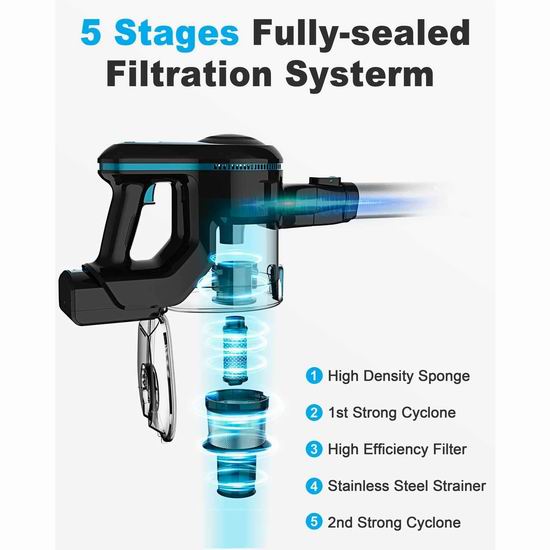 5 Stages Fully-sealed Filtration Systerm

1 High Density Sponge

2 1st Strong Cyclone

3 High Efficiency Filter

4 Stainless Steel Strainer

5 2nd Strong Cyclone