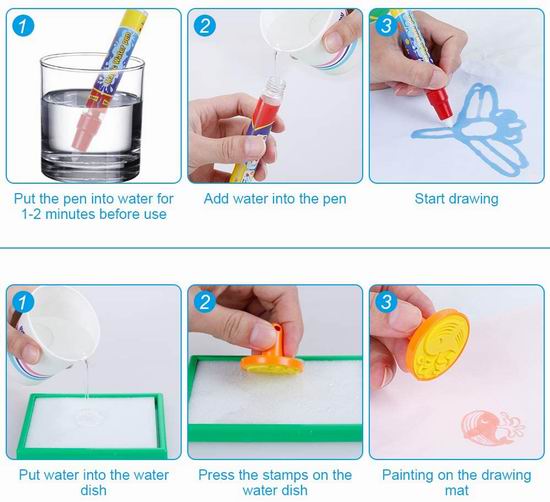 1

Put the pen into water for 1-2 minutes before use

2

Add water into the pen

3

Start drawing

1

Put water into the water dish

2

Press the stamps on the water dish

3

Painting on the drawing mat