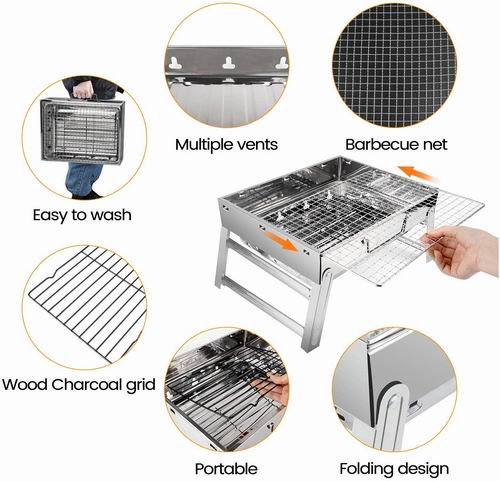 Multiple vents

Barbecue net

Easy to wash

Wood Charcoal grid

Portable

Folding design