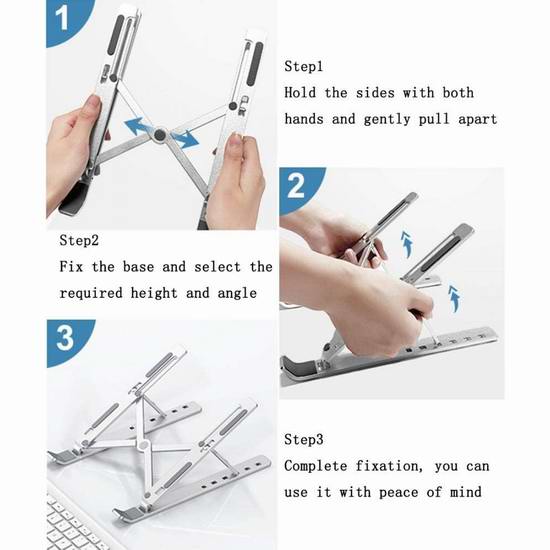 1

Step1
Hold the sides with both hands and gently pull apart

2

Step2
Fix the base and select the required height and angle

3

Step3
Complete fixation, you can use it with peace of mind