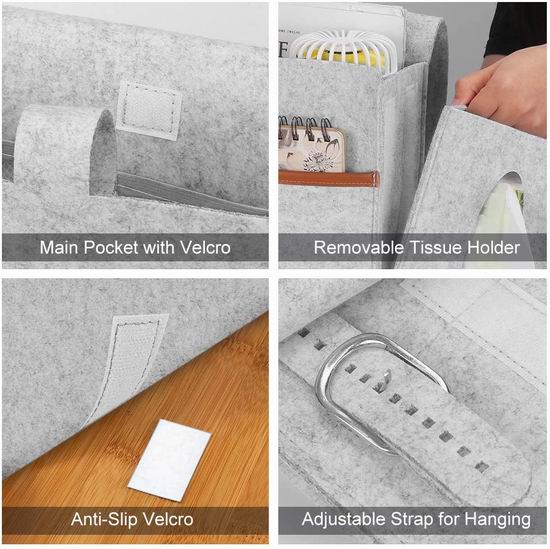 Main Pocket with Velcro

Removable Tissue Holder

Anti-Slip Velcro

Adjustable Strap for Hanging