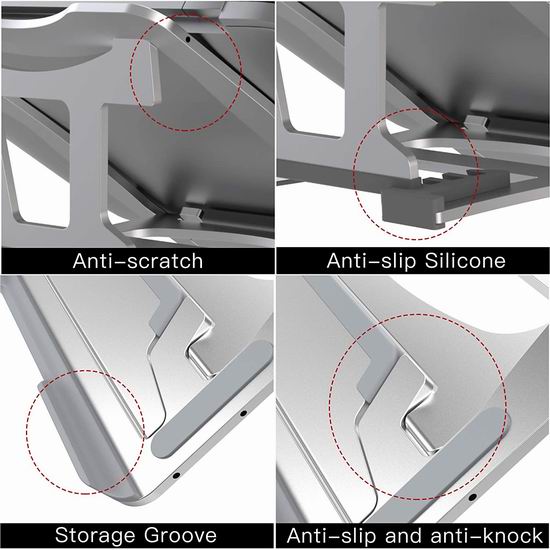 Anti-scratch

Anti-slip Silicone

Storage Groove

Anti-slip and anti-knock