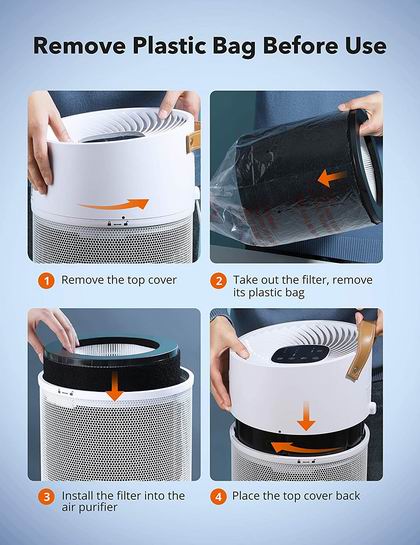 Remove Plastic Bag Before Use

1 Remove the top cover

2 Take out the filter, remove its plastic bag

3 Install the filter into the air purifier

4 Place the top cover back