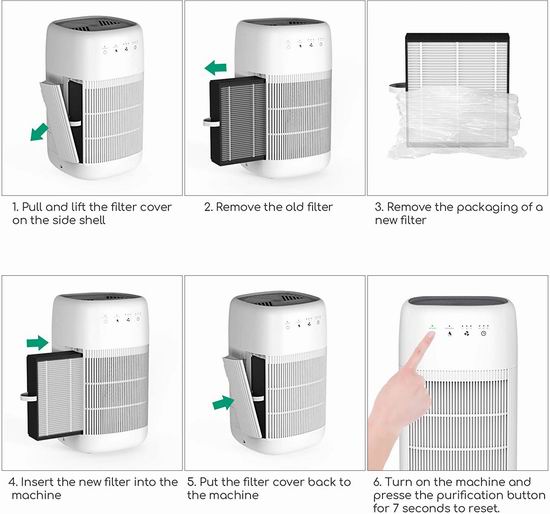 1. Pull and lift the filter cover on the side shell

2. Remove the old filter

3. Remove the packaging of a new filter

4. Insert the new filter into the machine

5. Put the filter cover back to the machine

6. Turn on the machine and presse the purification button for 7 seconds to reset.