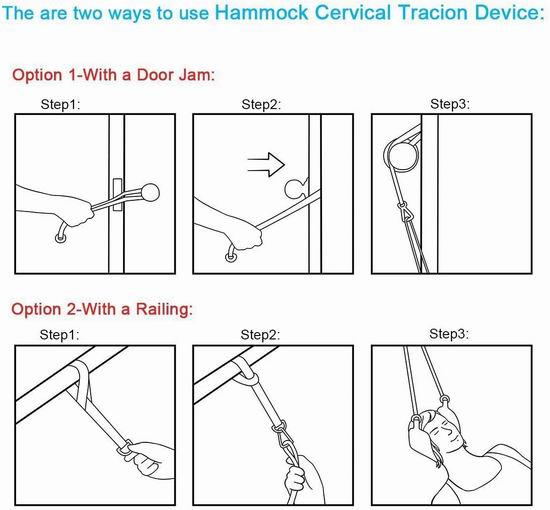 The are two ways to use Hammock Cervical Tracion Device:

Option 1-With a Door Jam:

Step1:

Step2:

Step3:

Option 2-With a Railing:

Step1:

Step2:

Step3: