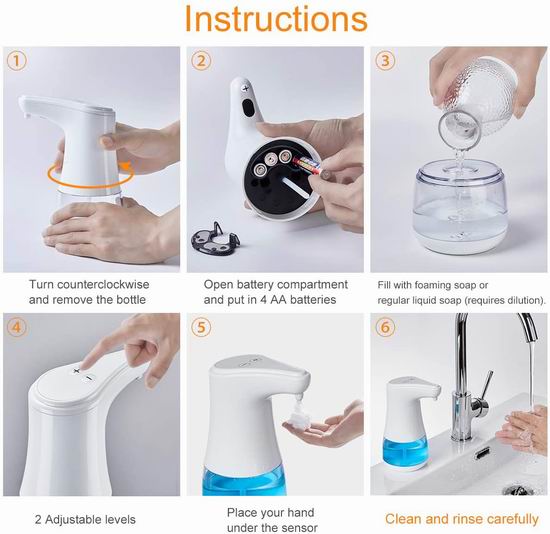 Instructions

1

Turn counterclockwise and remove the bottle

2

Open battery compartment and put in 4 AA batteries

3

Fill with foaming soap or regular liquid soap (requires dilution).

4

2 Adjustable levels

5

Place your hand under the sensor

6

Clean and rinse carefully