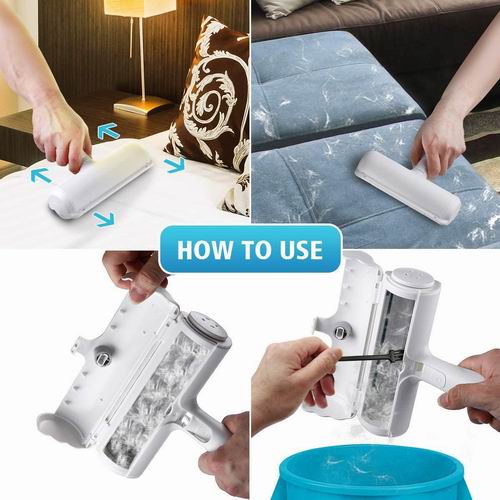 HOW TO USE