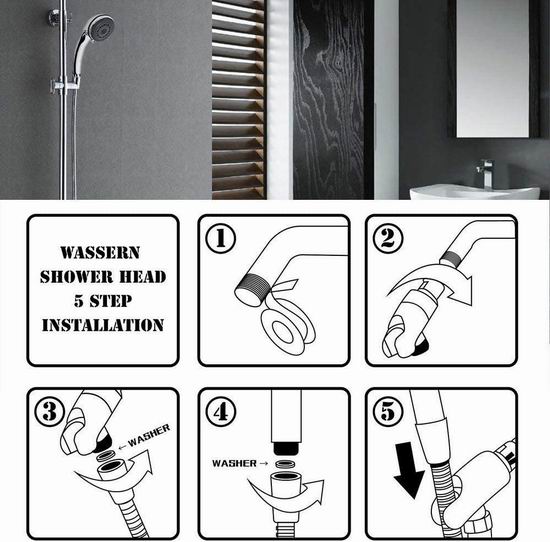 WASSERN SHOWER HEAD 5 STEP INSTALLATION

1

2

3

← WASHER

4

WASHER →

5