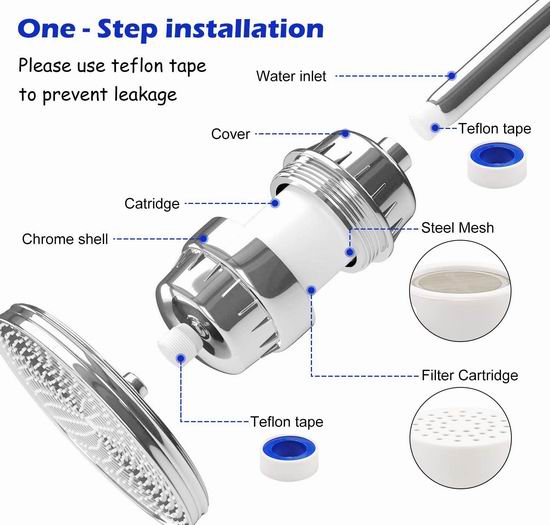 One - Step installation

Please use teflon tape to prevent leakage

Water inlet

Teflon tape

Cover

Catridge

Chrome shell

Steel Mesh

Filter Cartridge

Teflon tape