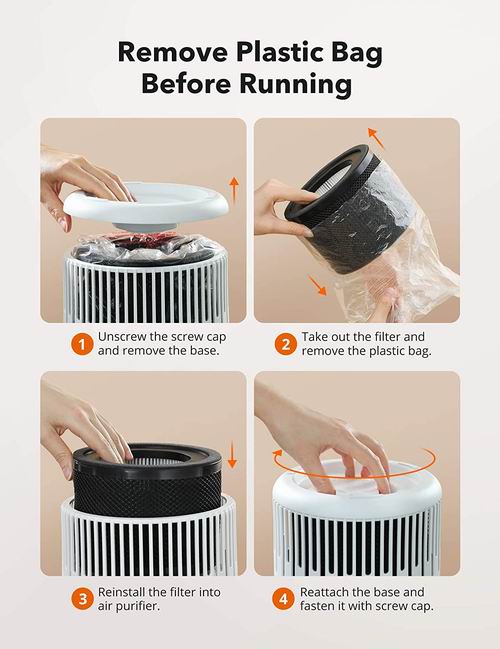 Remove Plastic Bag Before Running

1 Unscrew the screw cap and remove the base.

2 Take out the filter and remove the plastic bag.

3 Reinstall the filter into air purifier.

4 Reattach the base and fasten it with screw cap.