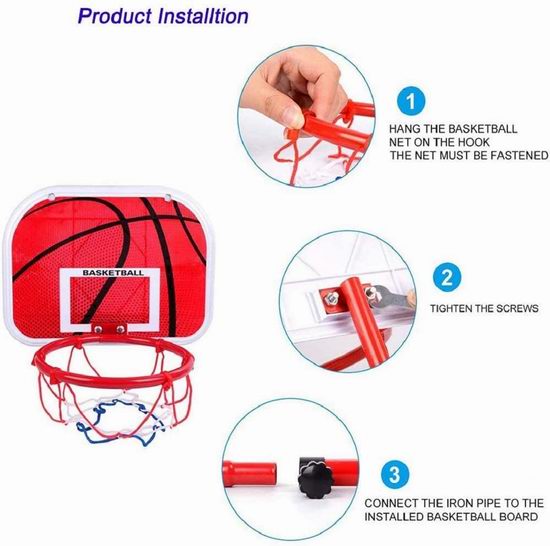 Product Installtion

BASKETBALL

1
HANG THE BASKETBALL NET ON THE HOOK
THE NET MUST BE FASTENED

2
TIGHTEN THE SCREWS

3
CONNECT THE IRON PIPE TO THE INSTALLED BASKETBALL BOARD