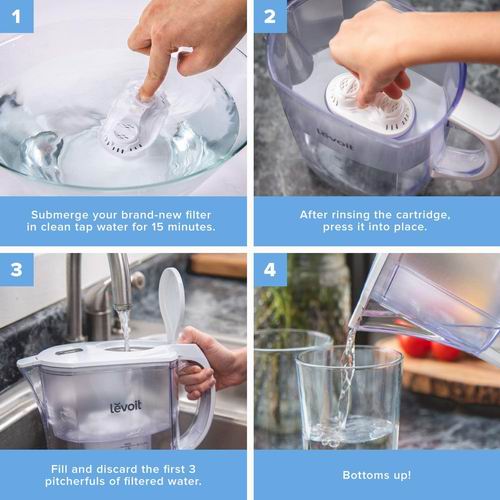 1

Submerge your brand-new filter in clean tap water for 15 minutes.

2

levoit

After rinsing the cartridge, press it into place.

3

levoit

Fill and discard the first 3 pitcherfuls of filtered water.

4

Bottoms up!