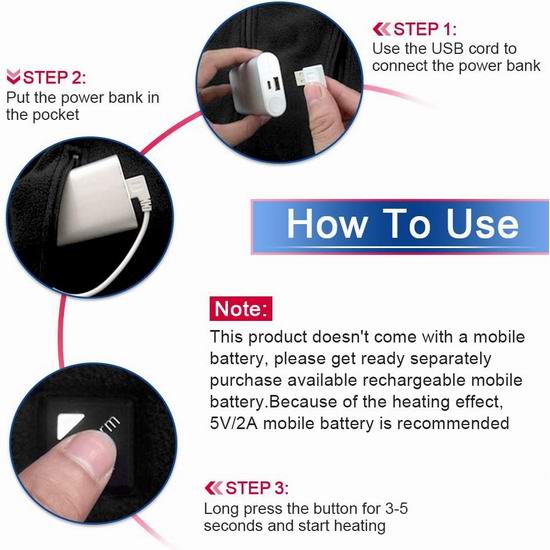 STEP 1:
Use the USB cord to connect the power bank

STEP 2:
Put the power bank in the pocket

How To Use

Note:
This product doesn't come with a mobile battery, please get ready separately purchase available rechargeable mobile battery.Because of the heating effect, 5V/2A mobile battery is recommended

rm

STEP 3:
Long press the button for 3-5 seconds and start heating