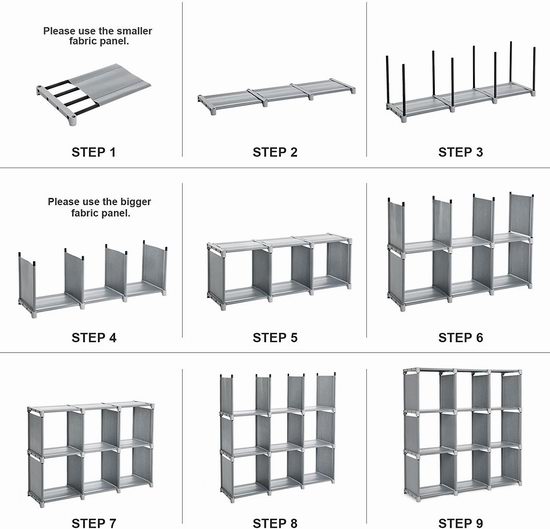 Please use the smaller fabric panel.

STEP 1

STEP 2

STEP 3

Please use the bigger fabric panel.

STEP 4

STEP 5

STEP 6

STEP 7

STEP 8

STEP 9