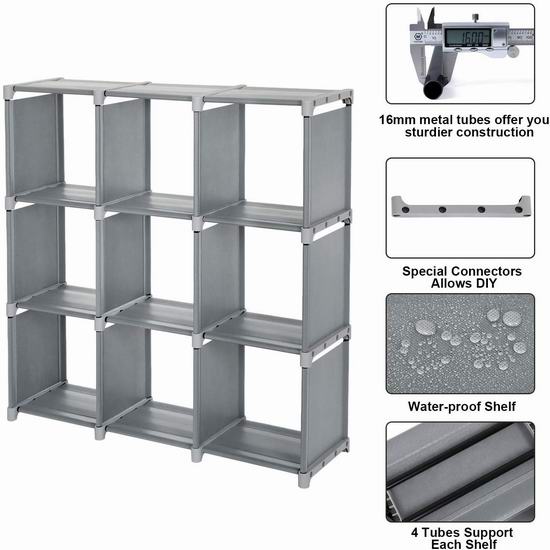 16.00

16mm metal tubes offer you sturdier construction

Special Connectors Allows DIY

Water-proof Shelf

4 Tubes Support Each Shelf