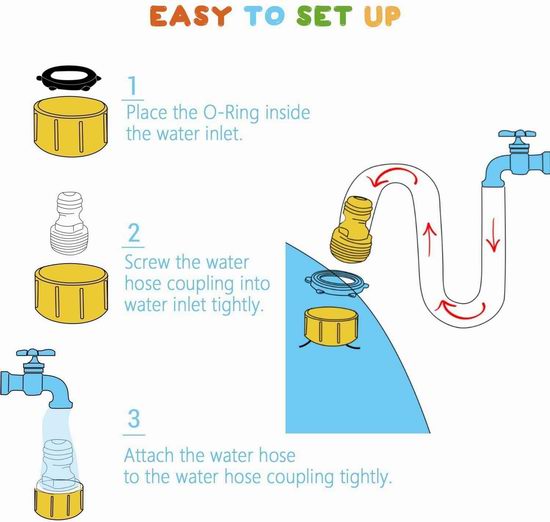 EASY TO SET UP

1
Place the O-Ring inside the water inlet.

2
Screw the water hose coupling into water inlet tightly.

3
Attach the water hose to the water hose coupling tightly.