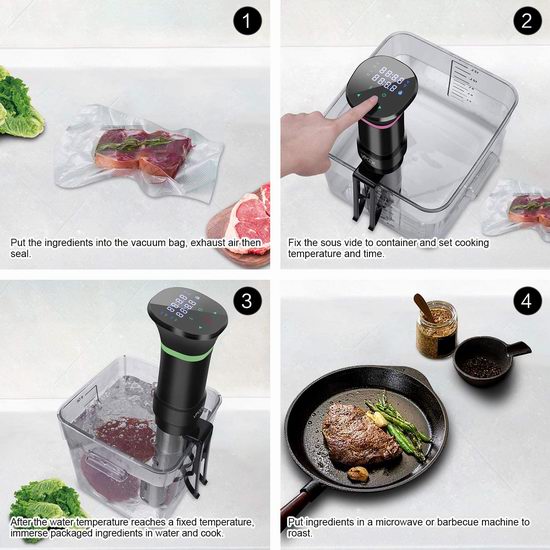 1

Put the ingredients into the vacuum bag, exhaust air then seal.

2

Fix the sous vide to container and set cooking temperature and time.

3

After the water temperature reaches a fixed temperature, immerse packaged ingredients in water and cook.

4

Put ingredients in a microwave or barbecue machine to roast.