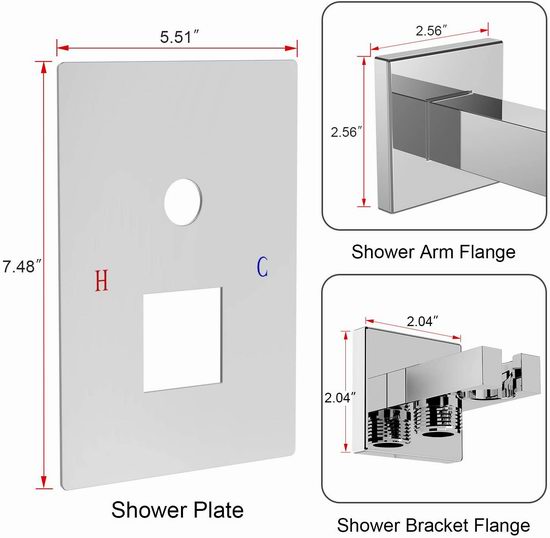 5.51″

7.48″

H

C

Shower Plate

2.56″

2.56″

Shower Arm Flange

2.04″

2.04″

Shower Bracket Flange