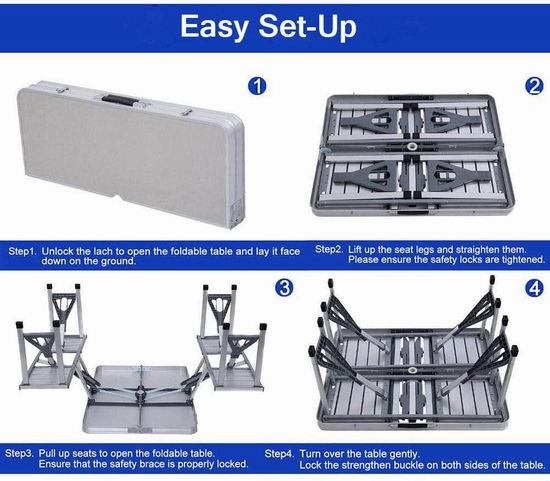 Easy Set-Up

1

2

Step1. Unlock the lach to open the foldable table and lay it face down on the ground.

Step2. Lift up the seat legs and straighten them. Please ensure the safety locks are tightened.

3

4

Step3. Pull up seats to open the foldable table. Ensure that the safety brace is properly locked.

Step4. Turn over the table gently. Lock the strengthen buckle on both sides of the table.