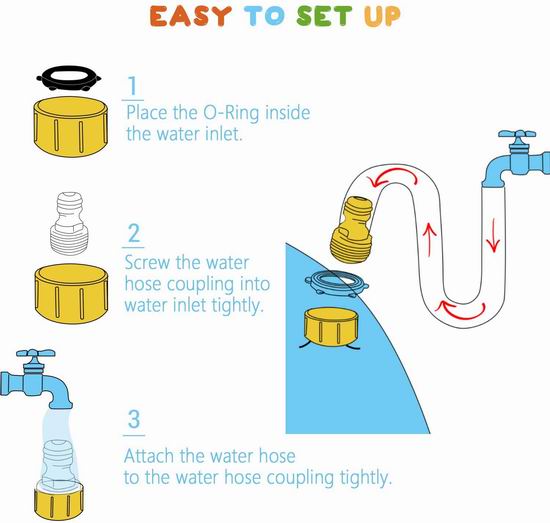 EASY TO SET UP

1
Place the O-Ring inside the water inlet.

2
Screw the water hose coupling into water inlet tightly.

3
Attach the water hose to the water hose coupling tightly.