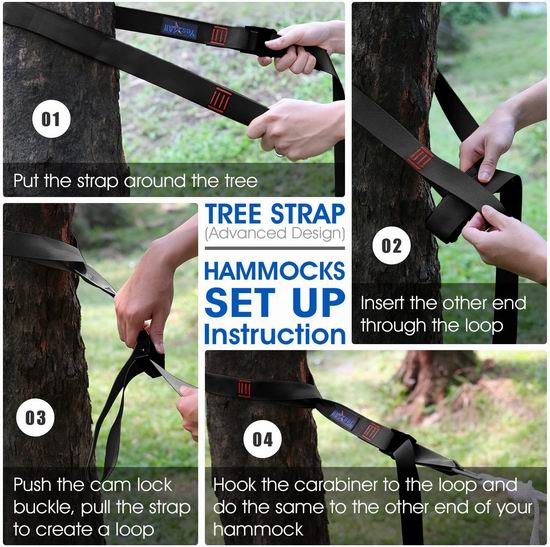 01

Put the strap around the tree

TREE STRAP
(Advanced Design)

HAMMOCKS
SET UP
Instruction

02

Insert the other end through the loop

03

Push the cam lock buckle, pull the strap to create a loop

04

Hook the carabiner to the loop and do the same to the other end of your hammock