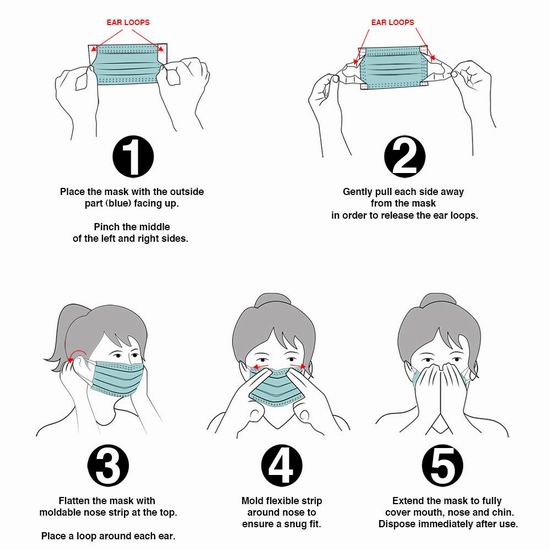 EAR LOOPS

1

Place the mask with the outside part (blue) facing up.

Pinch the middle of the left and right sides.

EAR LOOPS

2

Gently pull each side away from the mask in order to release the ear loops.

3

Flatten the mask with moldable nose strip at the top.

Place a loop around each ear.

4

Mold flexible strip around nose to ensure a snug fit.

5

Extend the mask to fully cover mouth, nose and chin. Dispose immediately after use.