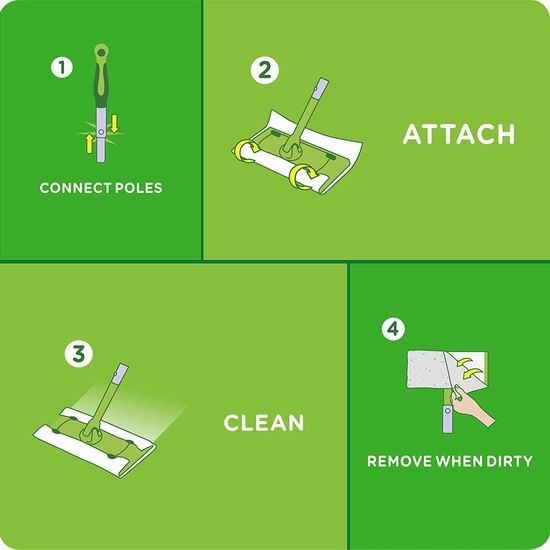 1

CONNECT POLES

2

ATTACH

3

CLEAN

4

REMOVE WHEN DIRTY