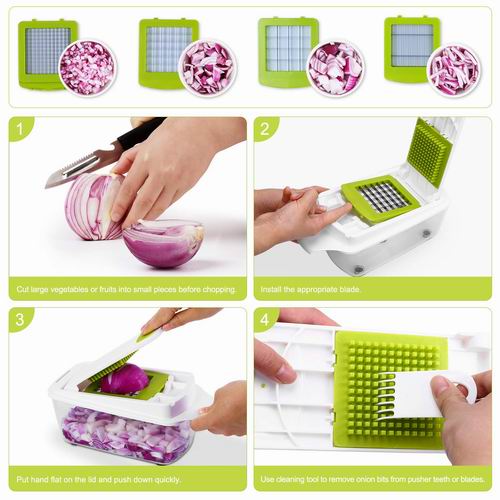 1

Cut large vegetables or fruits into small pieces before chopping.

2

Install the appropriate blade.

3

Put hand flat on the lid and push down quickly.

4

Use cleaning tool to remove onion bits from pusher teeth or blades.