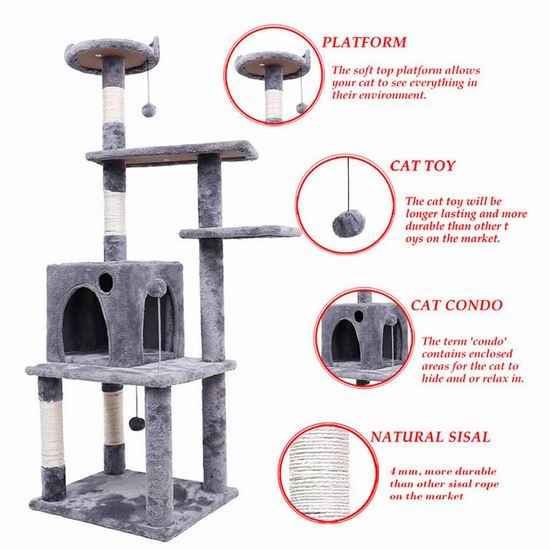 PLATFORM

The soft top platform allows your cat to see everything in their environment.

CAT TOY

The cat toy will be longer lasting and more durable than other t oys on the market.

CAT CONDO

The term 'condo' contains enclosed areas for the cat to hide and or relax in.

NATURAL SISAL

4 mm, more durable than other sisal rope on the market