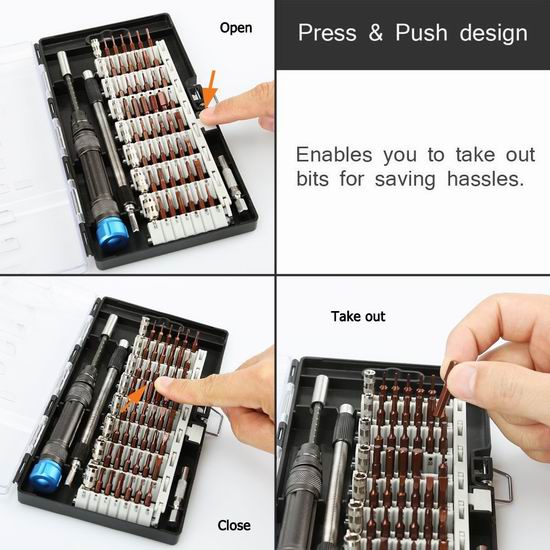 Open

Press & Push design

Enables you to take out bits for saving hassles.

Take out

Close